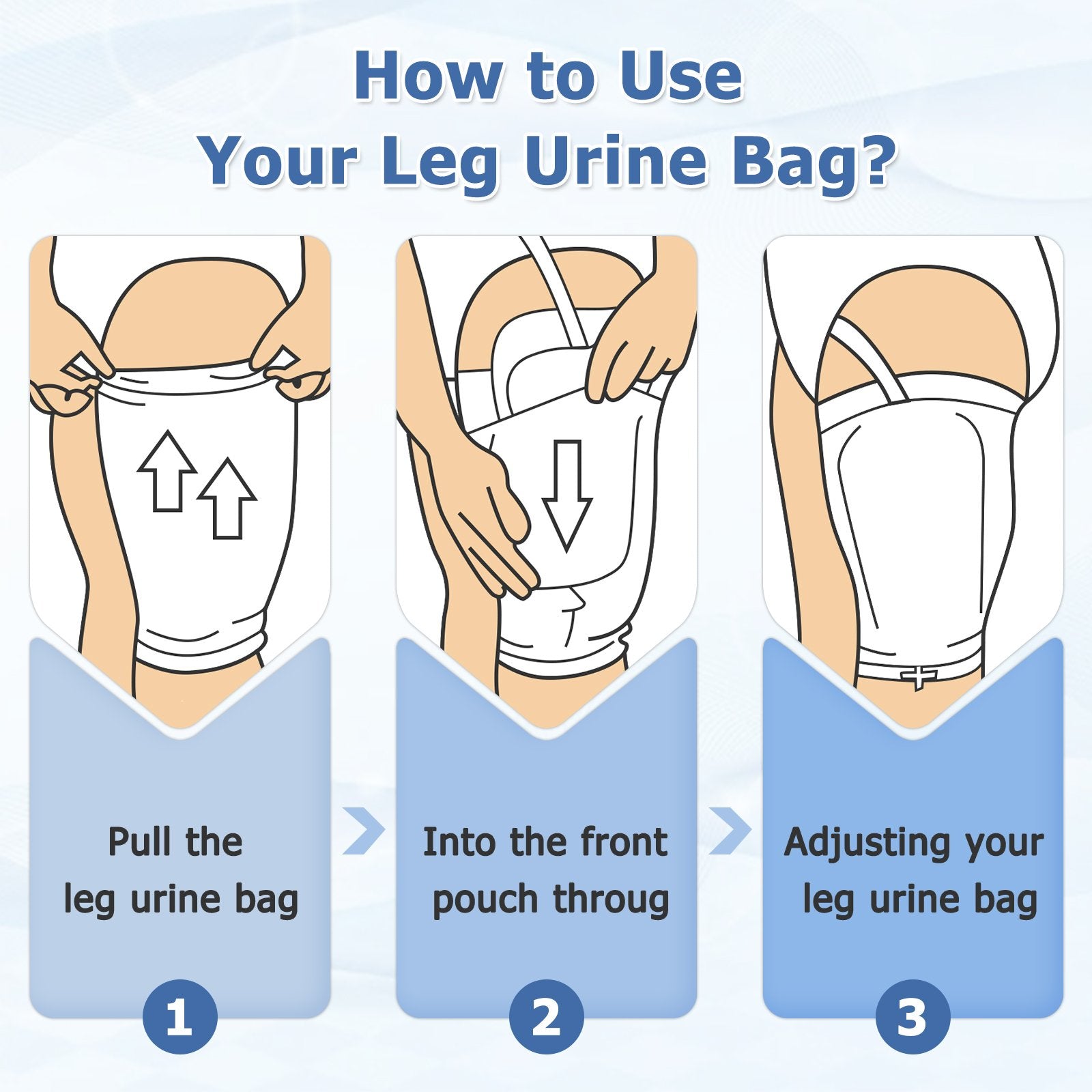 How to Use
Your Leg Urine Bag?

Pull the leg urine bag

1

Into the front pouch throug

2

Adjusting your leg urine bag

3