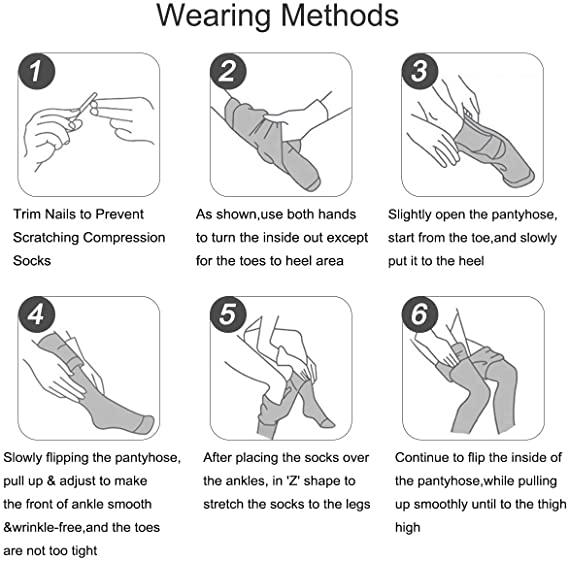 Wearing Methods

1

Trim Nails to Prevent Scratching Compression Socks

2

As shown,use both hands to turn the inside out except for the toes to heel area

3

Slightly open the pantyhose, start from the toe,and slowly put it to the heel

4

Slowly flipping the pantyhose, pull up & adjust to make the front of ankle smooth &wrinkle-free,and the toes are not too tight

5

After placing the socks over the ankles, in 'Z' shape to stretch the socks to the legs

6

Continue to flip the inside of the pantyhose,while pulling up smoothly until to the thigh high